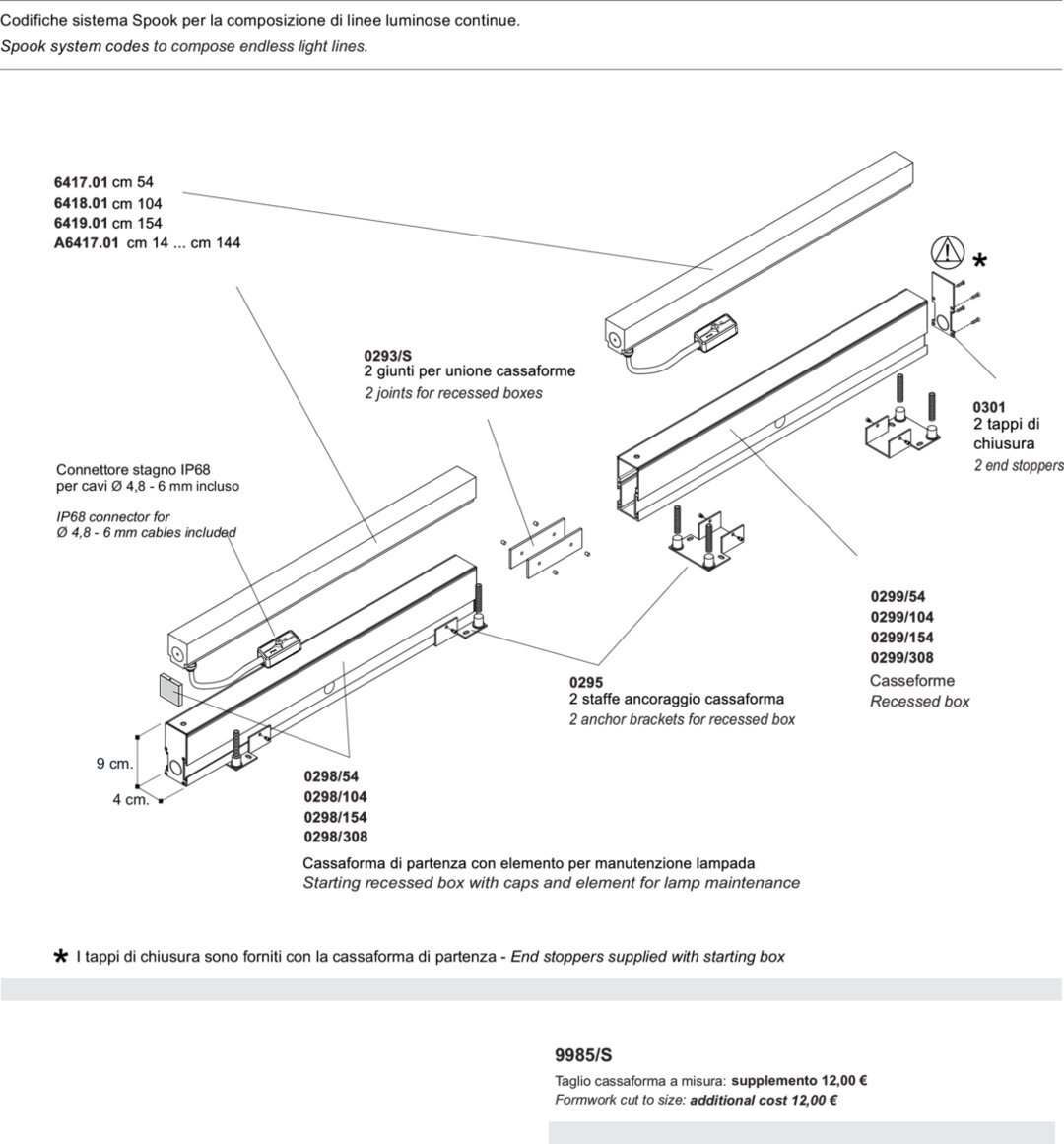 Codifiche sistema Spook per la composizione di linee luminose continue.
Spook system codes to compose endless light lines.

6417.01 cm 54
6418.01 cm 104
6419.01 cm 154
A6417.01 cm 14 ... cm 144

*

0293/S
2 giunti per unione cassaforme
2 joints for recessed boxes

0301
2 tappi di chiusura
2 end stoppers

Connettore stagno IP68
per cavi Ø 4,8 - 6 mm incluso

IP68 connector for
Ø 4,8 - 6 mm cables included

0299/54
0299/104
0299/154
0299/308
Casseforme
Recessed box

0295
2 staffe ancoraggio cassaforma
2 anchor brackets for recessed box

9 cm.
4 cm.

0298/54
0298/104
0298/154
0298/308

Cassaforma di partenza con elemento per manutenzione lampada
Starting recessed box with caps and element for lamp maintenance

* I tappi di chiusura sono forniti con la cassaforma di partenza - End stoppers supplied with starting box

9985/S
Taglio cassaforma a misura: supplemento 12,00 €
Formwork cut to size: additional cost 12,00 €