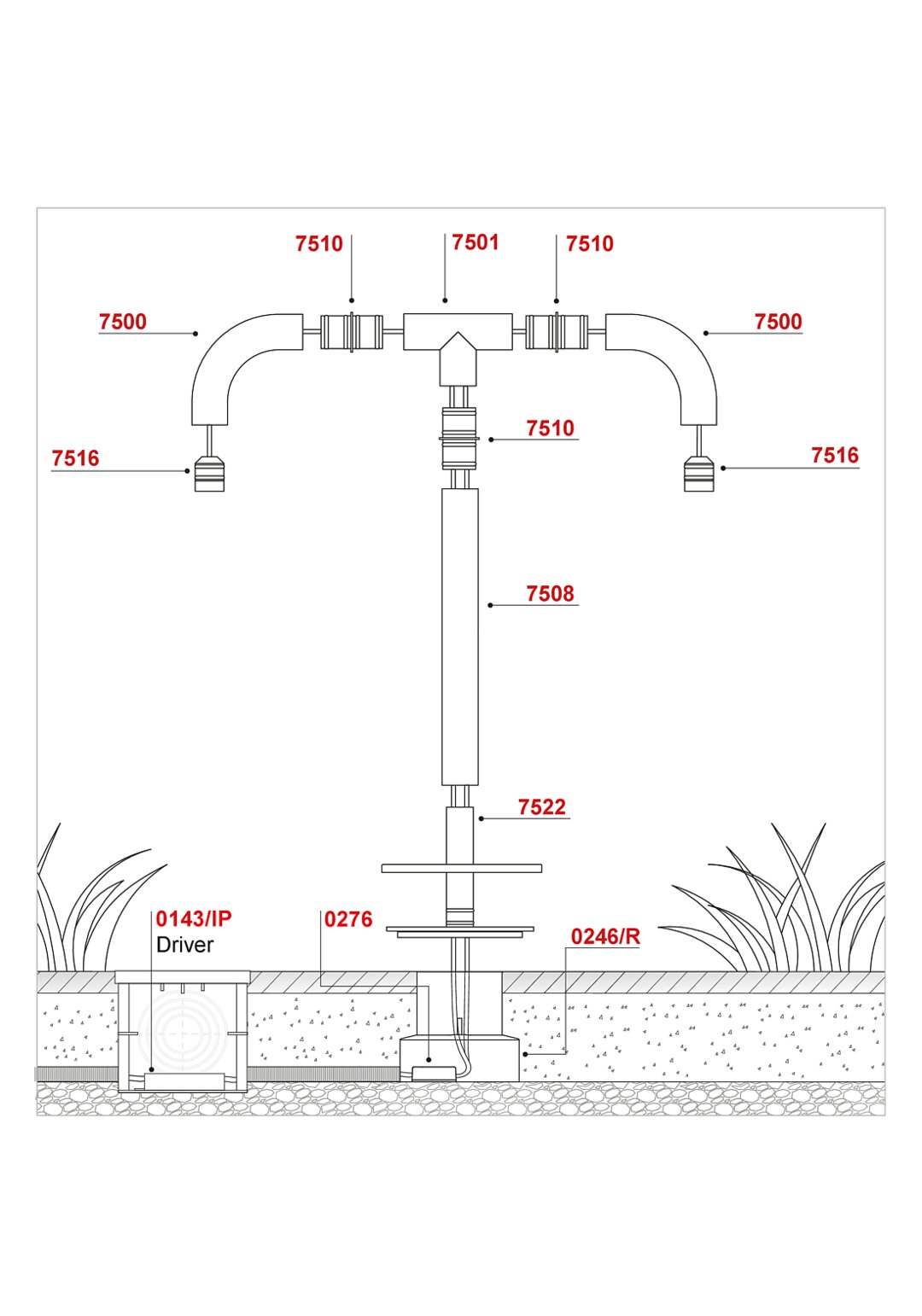 7510
7501
7510
7500
7500
7510
7516
7516
7508
7522
0143/IP
Driver
0276
0246/R