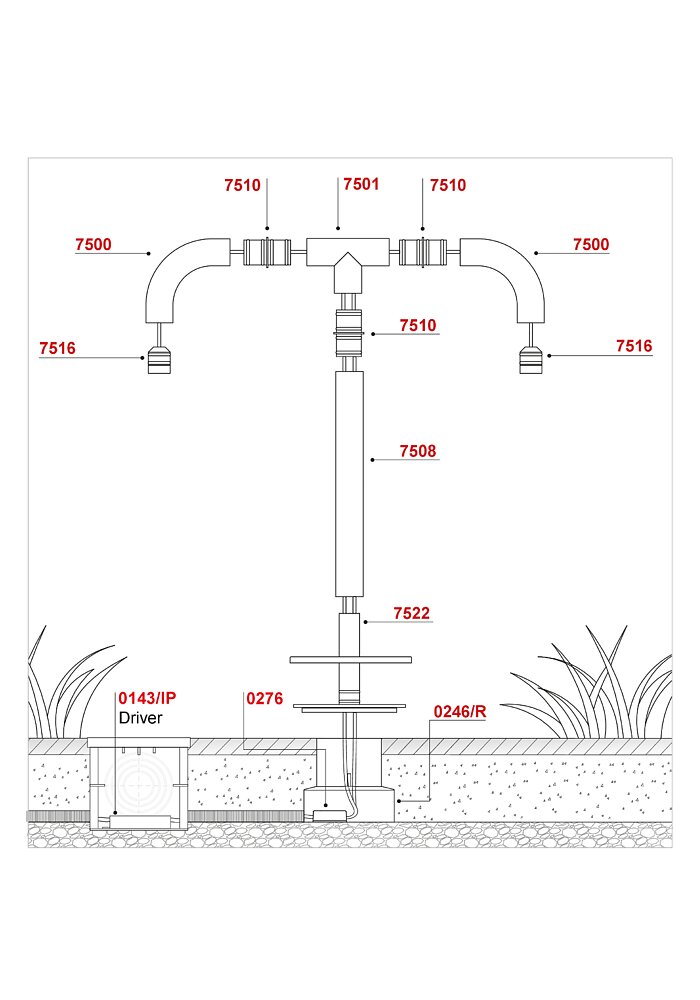 7510
7501
7510
7500
7500
7510
7516
7516
7508
7522
0143/IP
Driver
0276
0246/R