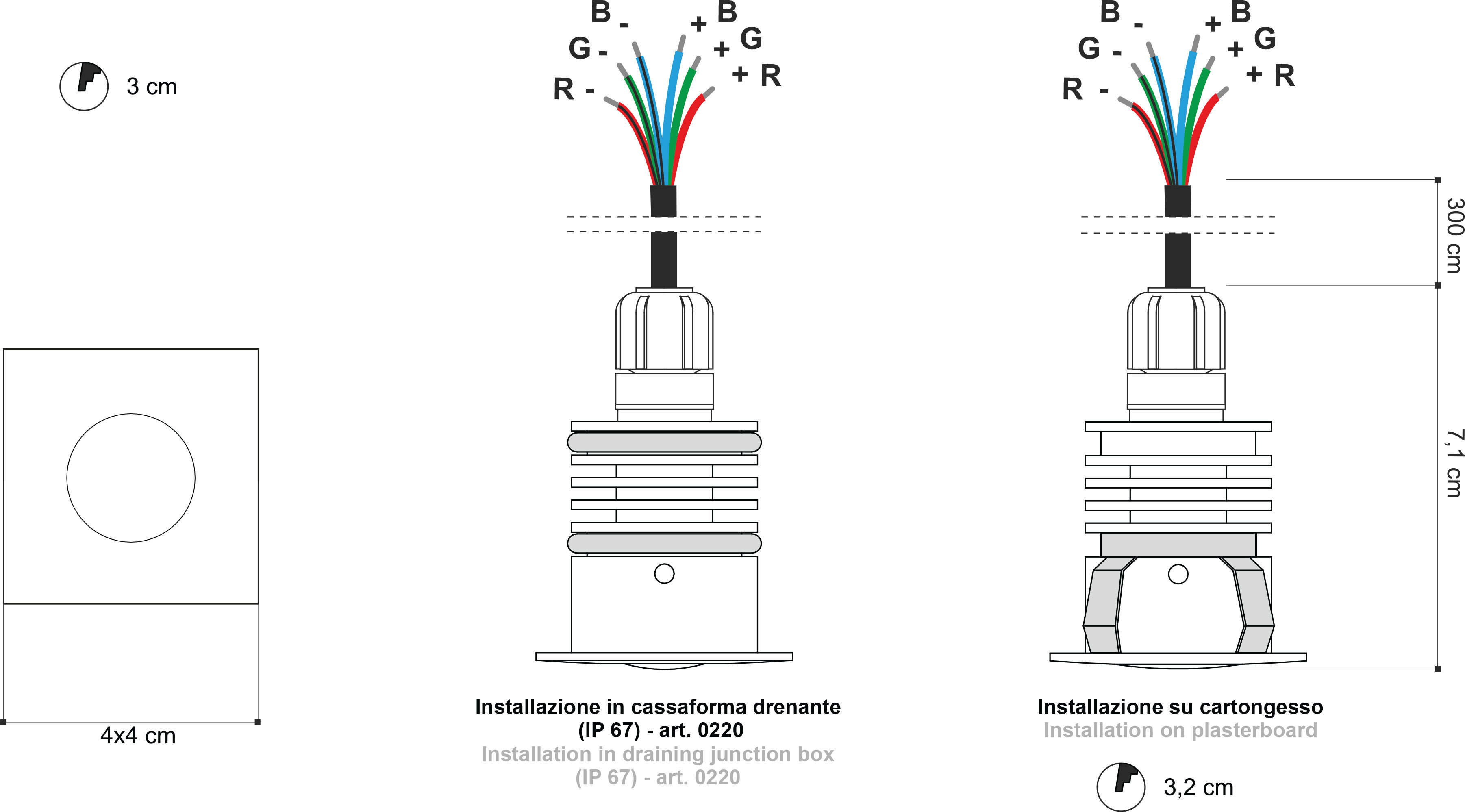 3 cm

4x4 cm

B -
+ B
G -
+ G
R -
+ R

Installazione in cassaforma drenante (IP 67) - art. 0220
Installation in draining junction box (IP 67) - art. 0220

B -
+ B
G -
+ G
R -
+ R

300 cm

7,1 cm

Installazione su cartongesso
Installation on plasterboard

3,2 cm