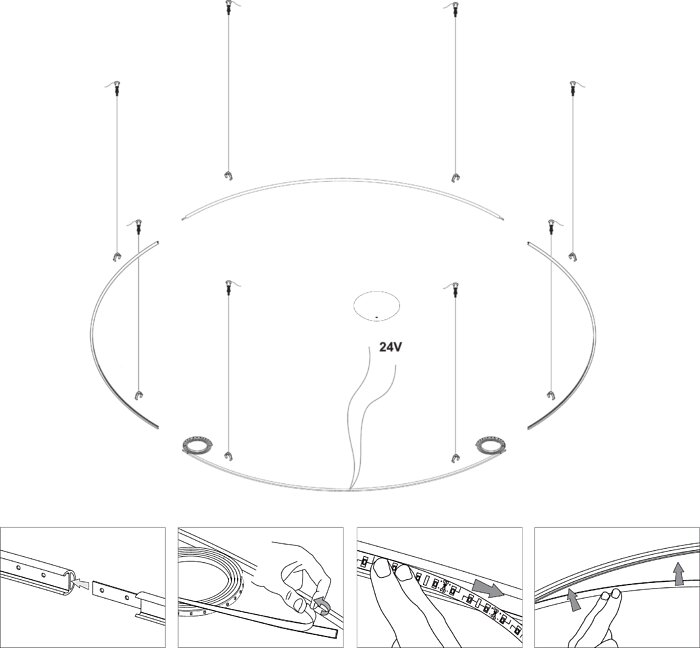 24V